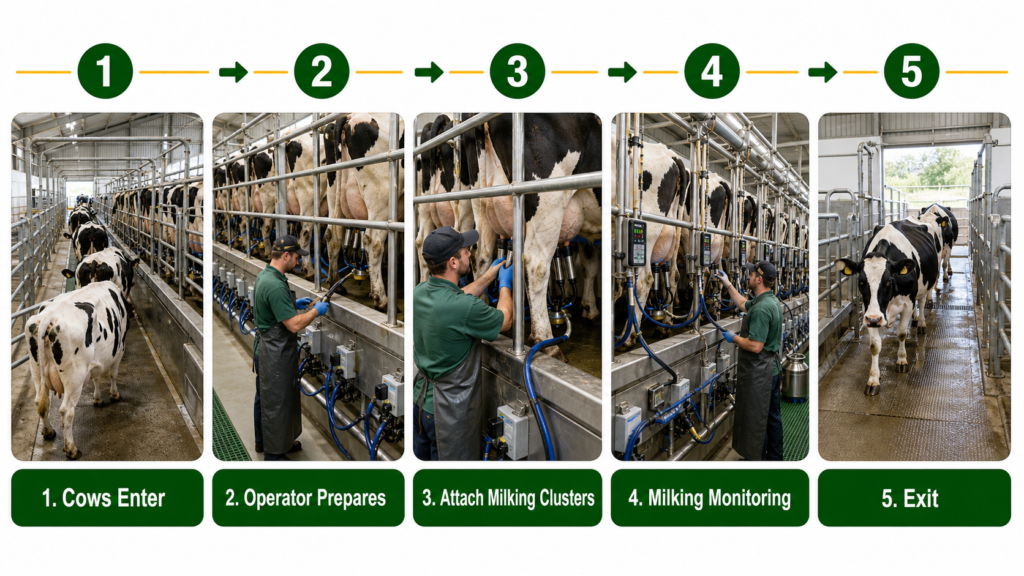 1
2
3
4
5

1. Cows Enter

2. Operator Prepares

3. Attach Milking Clusters

4. Milking Monitoring

5. Exit